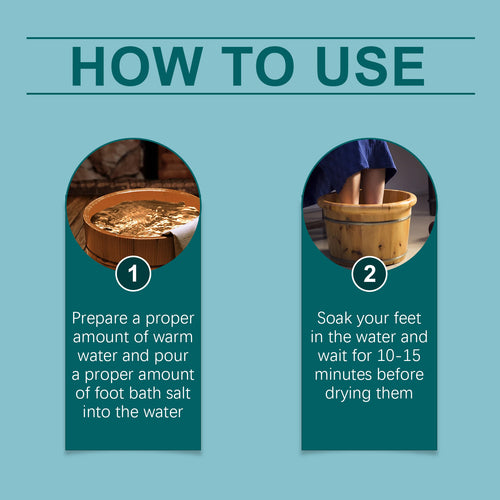 HOW TO USE

1

Prepare a proper amount of warm water and pour a proper amount of foot bath salt into the water

2

Soak your feet in the water and wait for 10-15 minutes before drying them